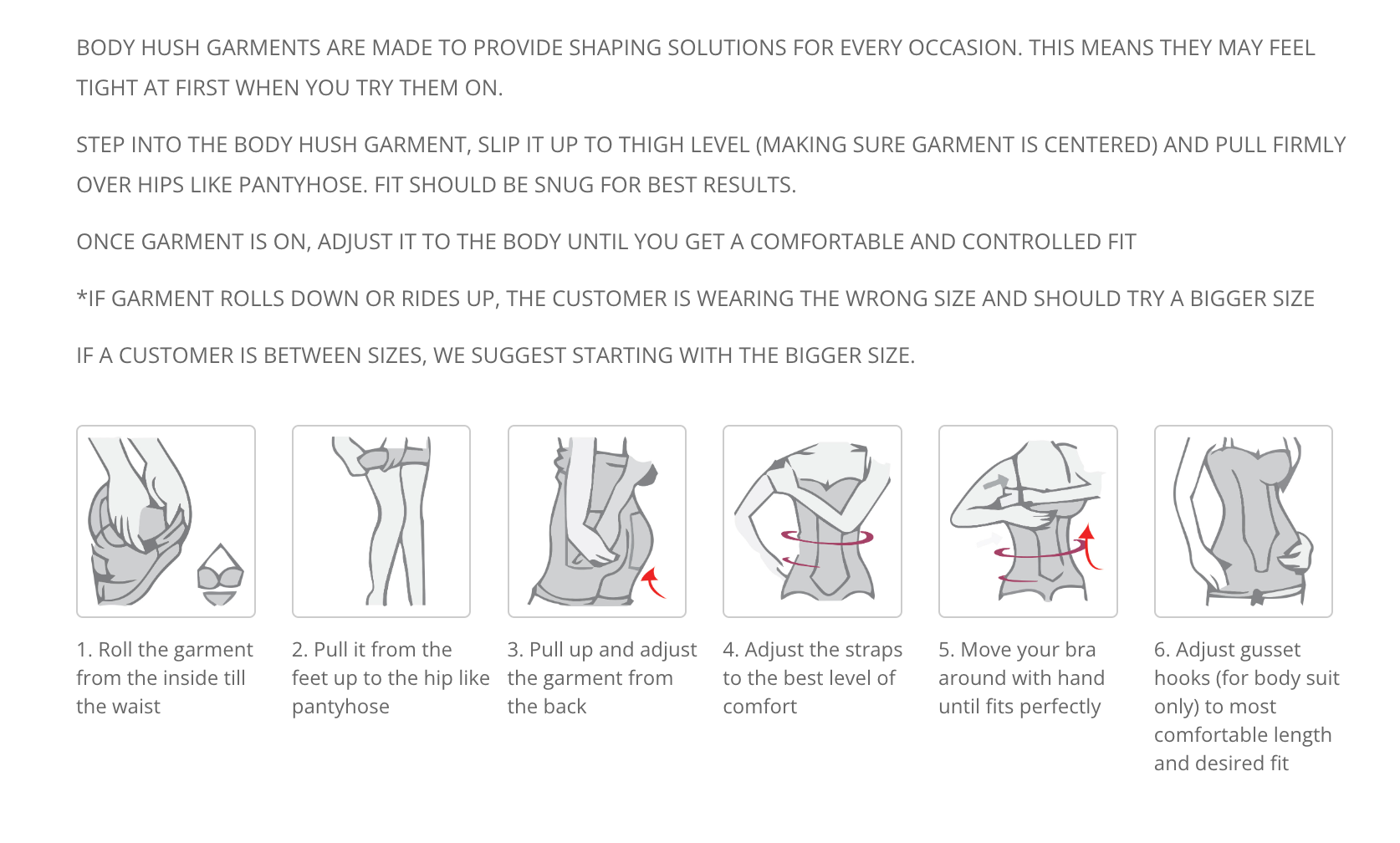 BODY HUSH GARMENTS ARE MADE TO PROVIDE SHAPING SOLUTIONS FOR EVERY OCCASION. THIS MEANS THEY MAY FEEL TIGHT AT FIRST WHEN YOU TRY THEM ON.

STEP INTO THE BODY HUSH GARMENT, SLIP IT UP TO THIGH LEVEL (MAKING SURE GARMENT IS CENTERED) AND PULL FIRMLY OVER HIPS LIKE PANTYHOSE. FIT SHOULD BE SNUG FOR BEST RESULTS.

ONCE GARMENT IS ON, ADJUST IT TO THE BODY UNTIL YOU GET A COMFORTABLE AND CONTROLLED FIT

*IF GARMENT ROLLS DOWN OR RIDES UP, THE CUSTOMER IS WEARING THE WRONG SIZE AND SHOULD TRY A BIGGER SIZE

IF A CUSTOMER IS BETWEEN SIZES, WE SUGGEST STARTING WITH THE BIGGER SIZE.

1. Roll the garment from the inside till the waist

2. Pull it from the feet up to the hip like pantyhose

3. Pull up and adjust the garment from the back

4. Adjust the straps to the best level of comfort

5. Move your bra around with hand until fits perfectly

6. Adjust gusset hooks (for body suit only) to most comfortable length and desired fit